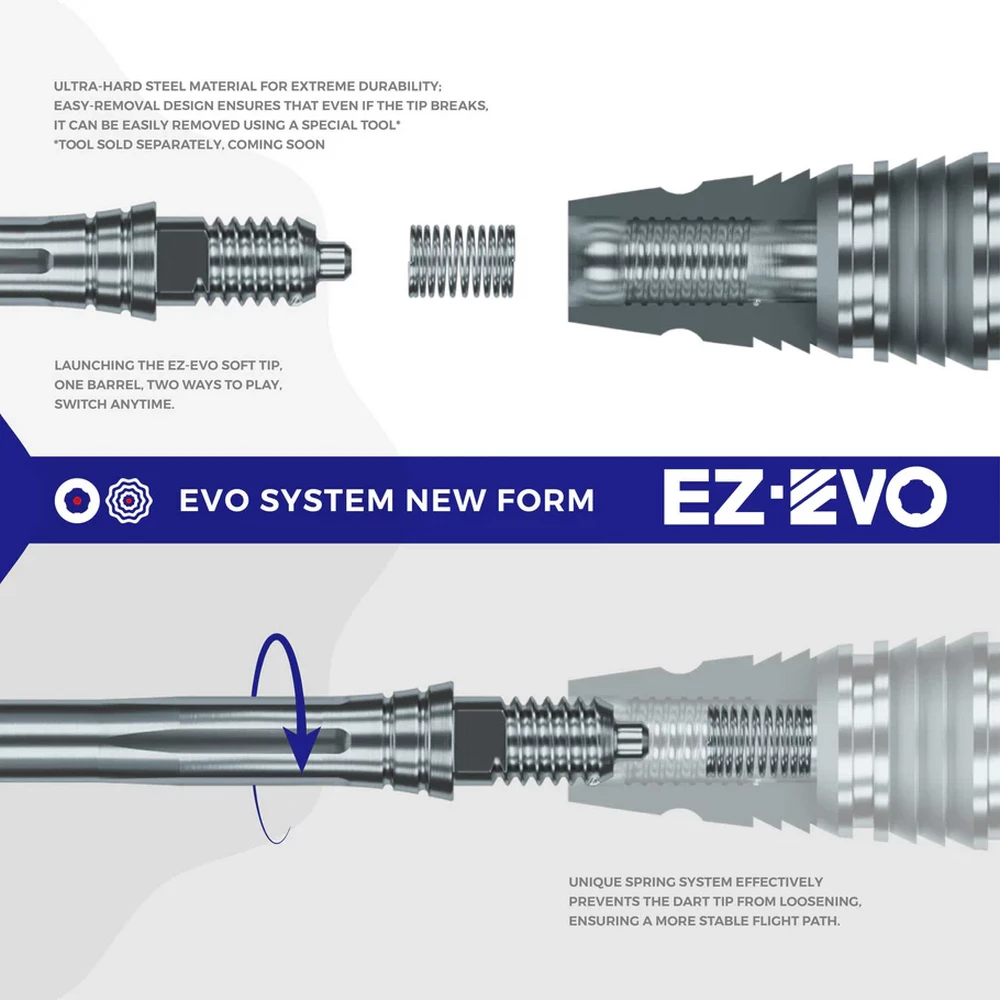 ULTRA-HARD STEEL MATERIAL FOR EXTREME DURABILITY; EASY-REMOVAL DESIGN ENSURES THAT EVEN IF THE TIP BREAKS, IT CAN BE EASILY REMOVED USING A SPECIAL TOOL*
*TOOL SOLD SEPARATELY, COMING SOON

LAUNCHING THE EZ-EVO SOFT TIP, ONE BARREL, TWO WAYS TO PLAY, SWITCH ANYTIME.

EVO SYSTEM NEW FORM

EZ·EVO

UNIQUE SPRING SYSTEM EFFECTIVELY PREVENTS THE DART TIP FROM LOOSENING, ENSURING A MORE STABLE FLIGHT PATH.